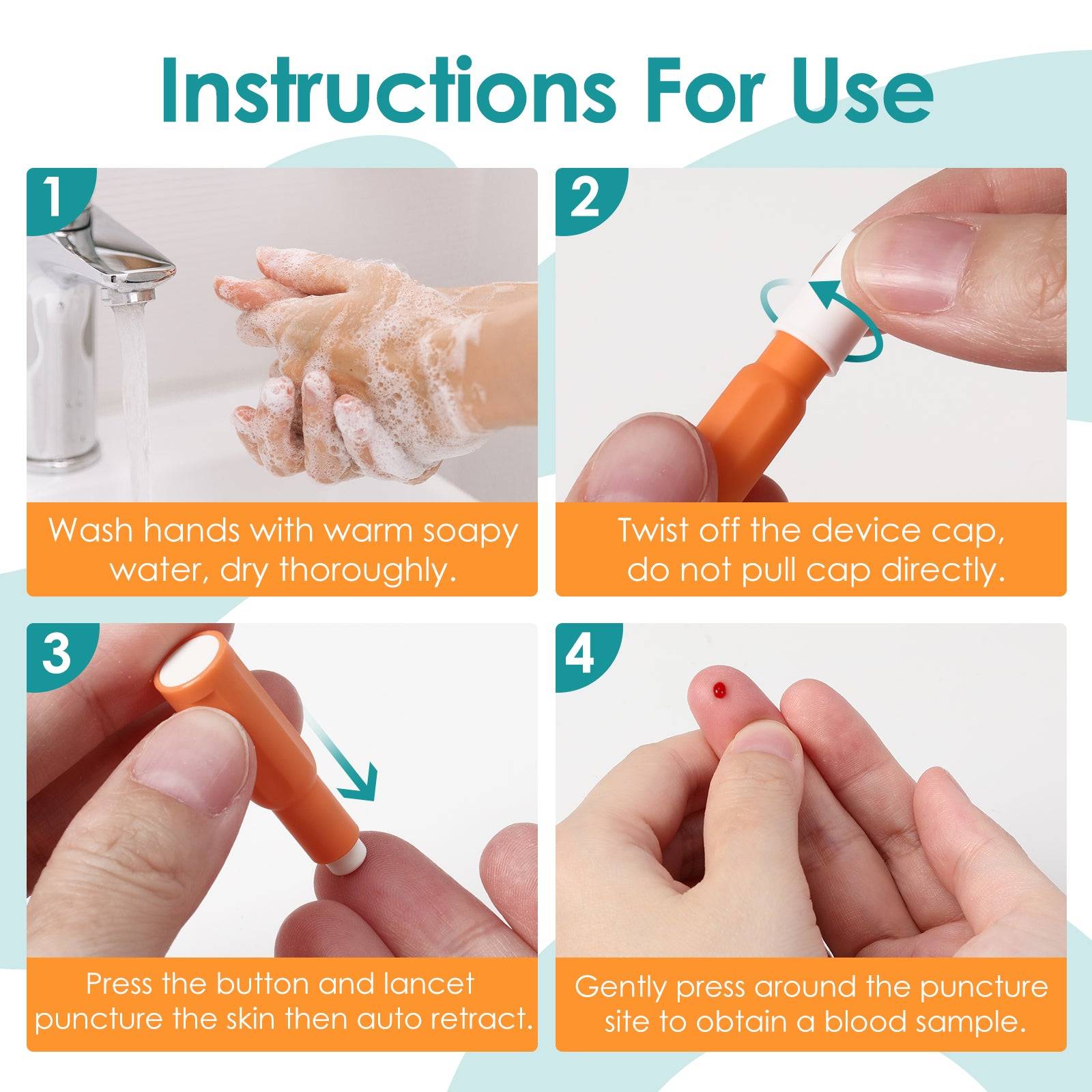 Instructions For Use

1

Wash hands with warm soapy water, dry thoroughly.

2

Twist off the device cap, do not pull cap directly.

3

Press the button and lancet puncture the skin then auto retract.

4

Gently press around the puncture site to obtain a blood sample.